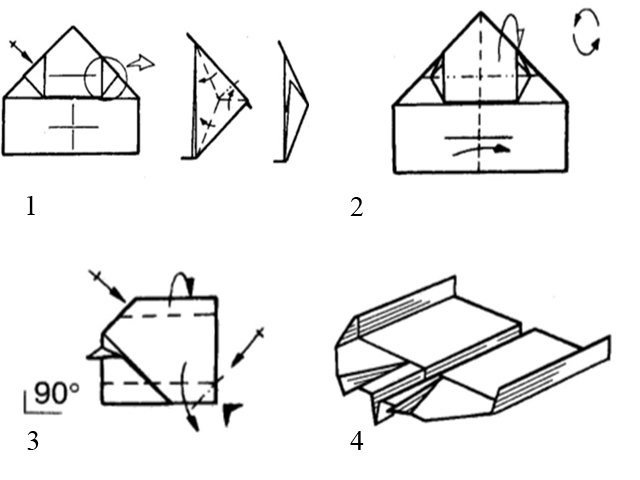 1

2

90°

3

4