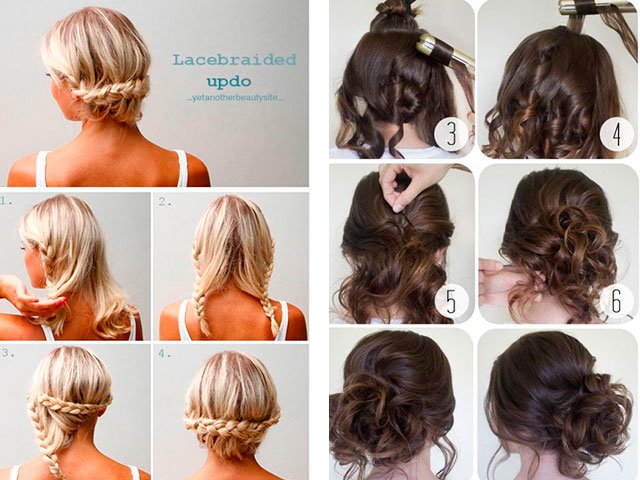 Lacebraided updo
...yetanotherbeautysite...

1.

2.

3.

4.

3

4

5

6