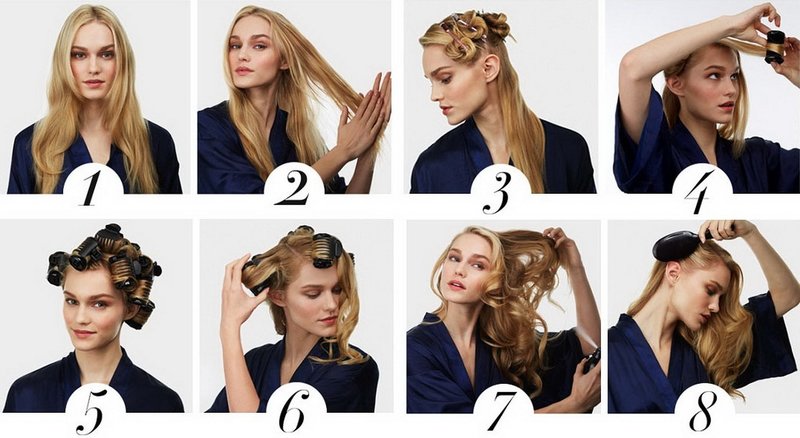 1
2
3
4
5
6
7
8