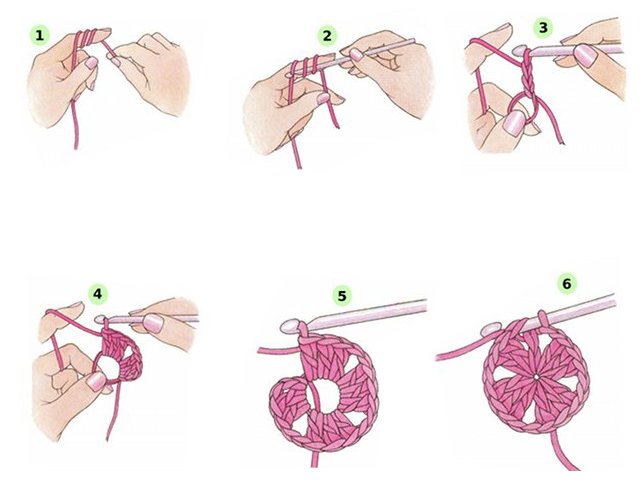 1
2
3
4
5
6