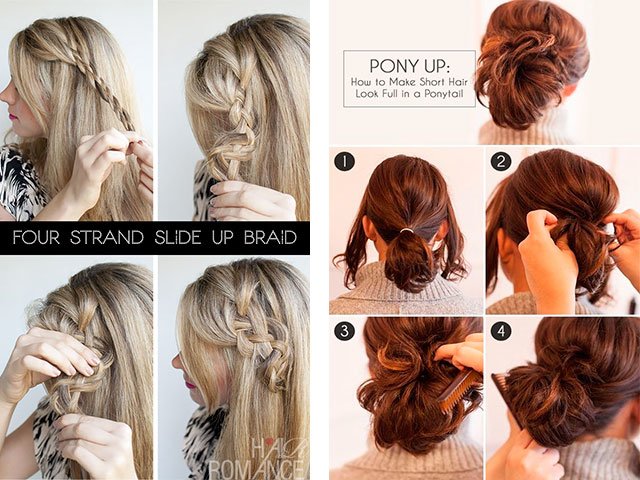 FOUR STRAND SLIDE UP BRAID

HAIR ROMANCE

PONY UP:
How to Make Short Hair Look Full in a Ponytail

1

2

3

4