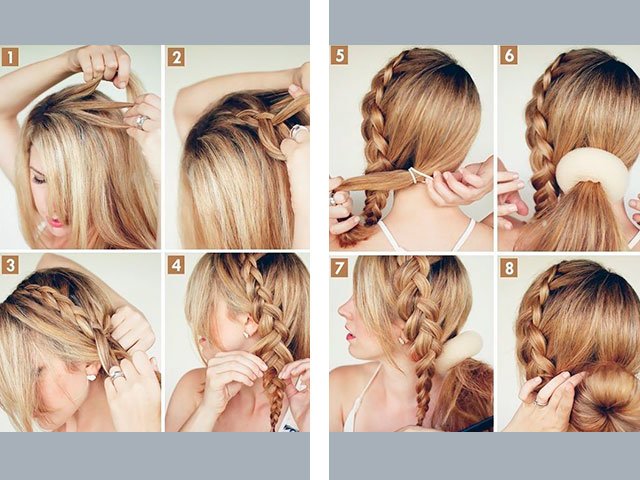 1
2
3
4
5
6
7
8